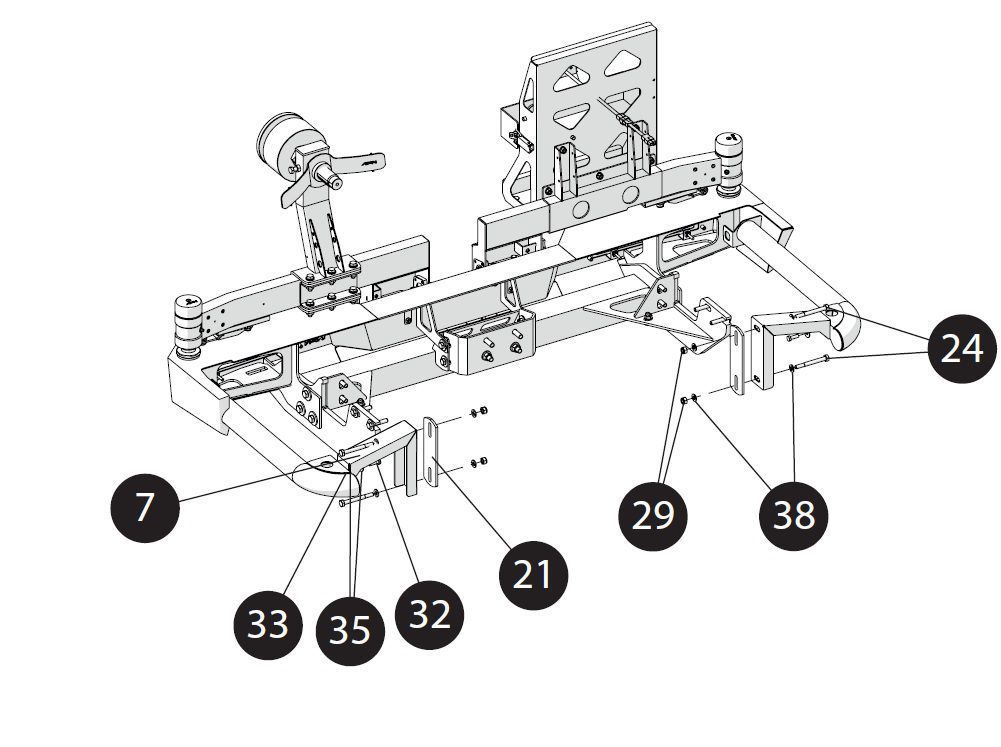 24
7
29
38
21
33
35
32